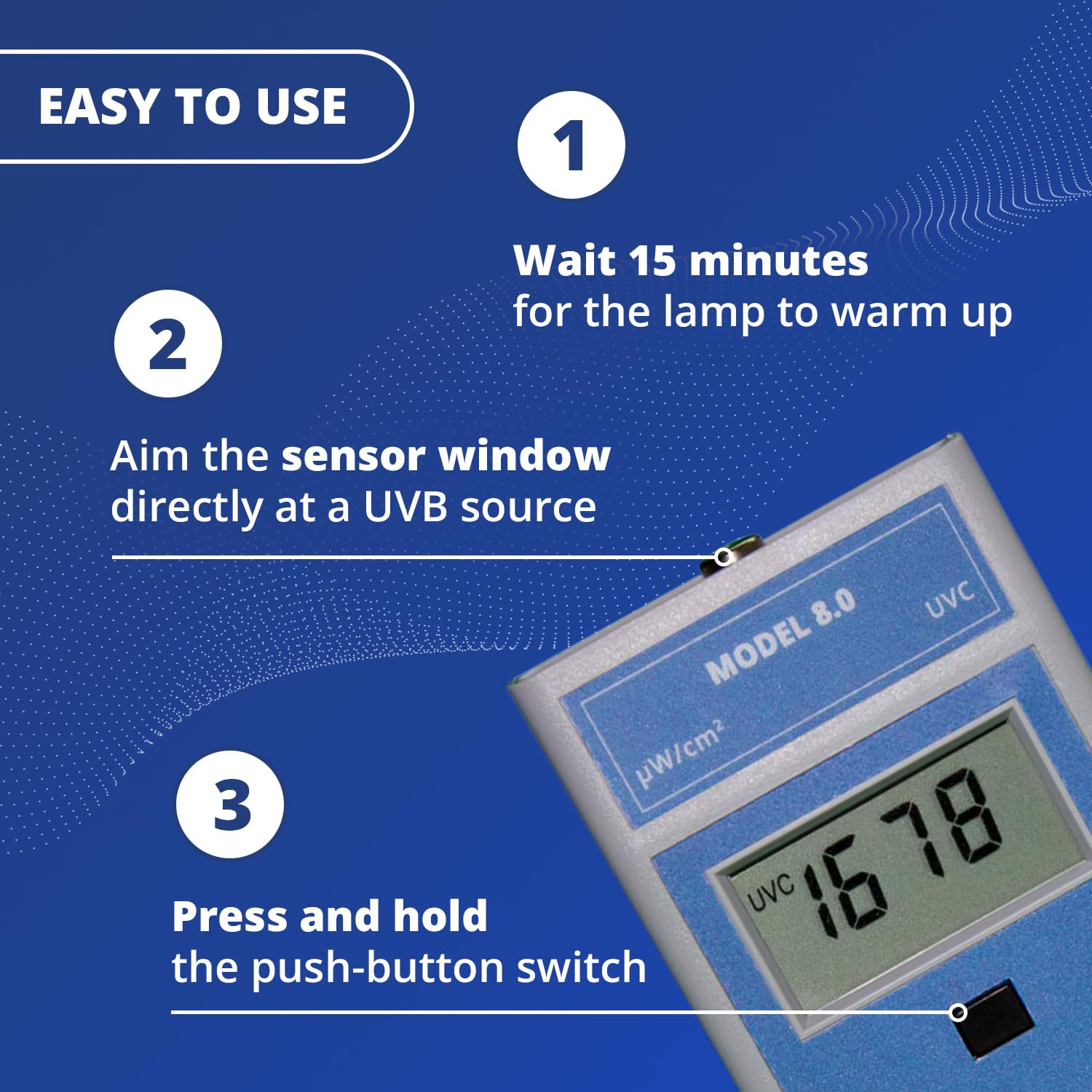 EASY TO USE

1

Wait 15 minutes
for the lamp to warm up

2

Aim the sensor window
directly at a UVB source

3

Press and hold
the push-button switch

MODEL 8.0

UVC

$\mu W/cm^2$

UVC 1678