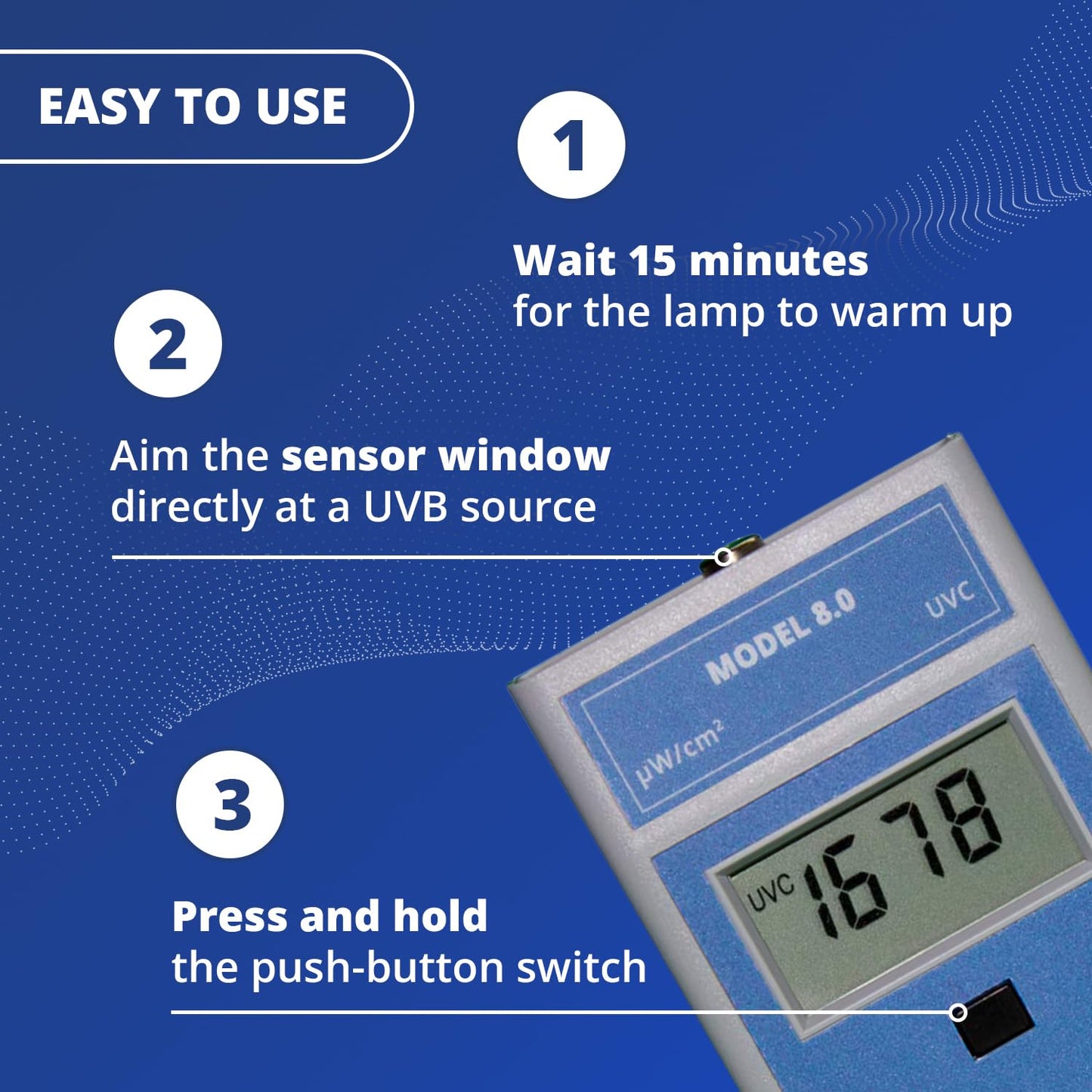 EASY TO USE

1

Wait 15 minutes for the lamp to warm up

2

Aim the sensor window directly at a UVB source

3

Press and hold the push-button switch

MODEL 8.0

UVC

$\mu W/cm^2$

UVC 1678