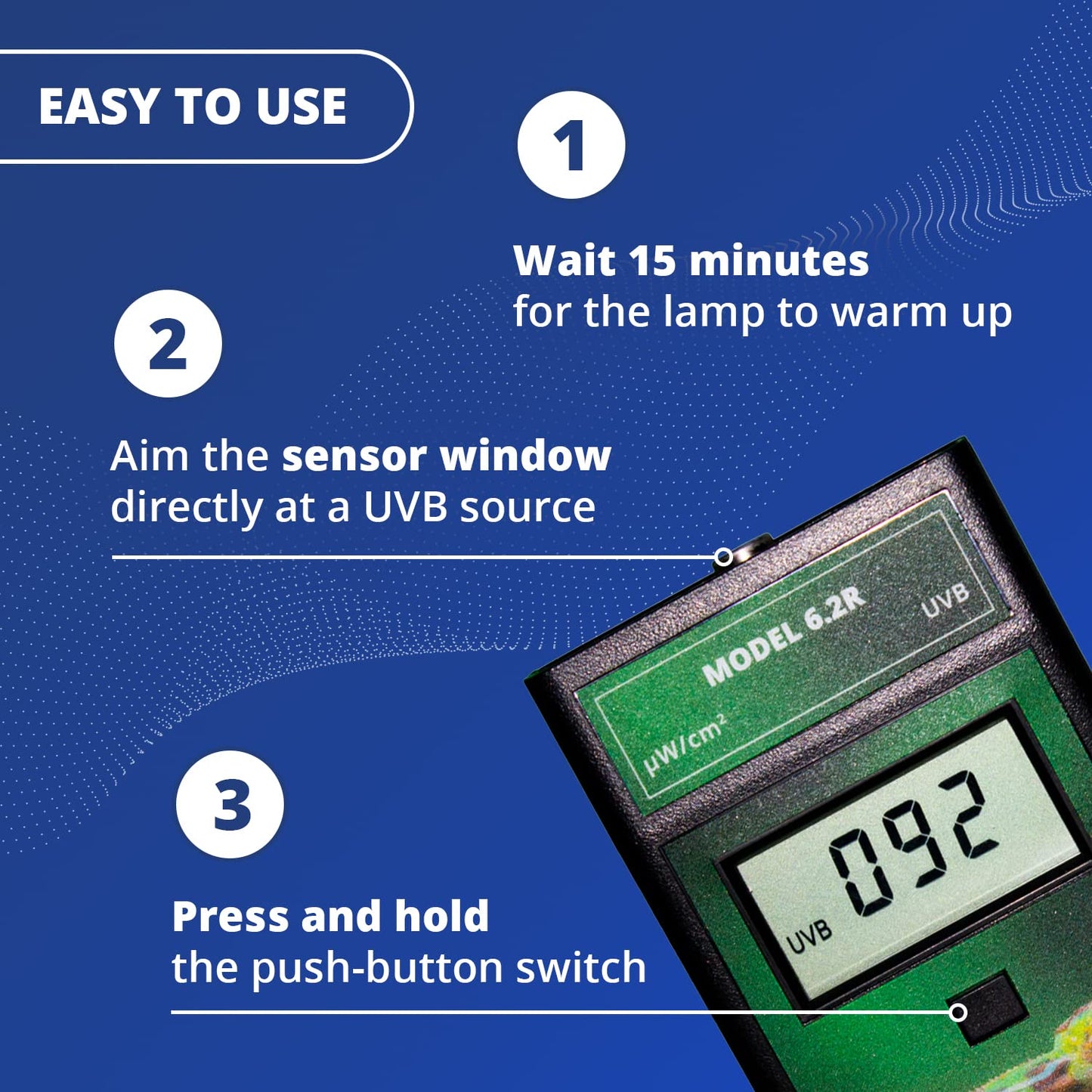 EASY TO USE

1

Wait 15 minutes for the lamp to warm up

2

Aim the sensor window directly at a UVB source

3

Press and hold the push-button switch

MODEL 6.2R

UVB

$\mu W/cm^2$

092

UVB